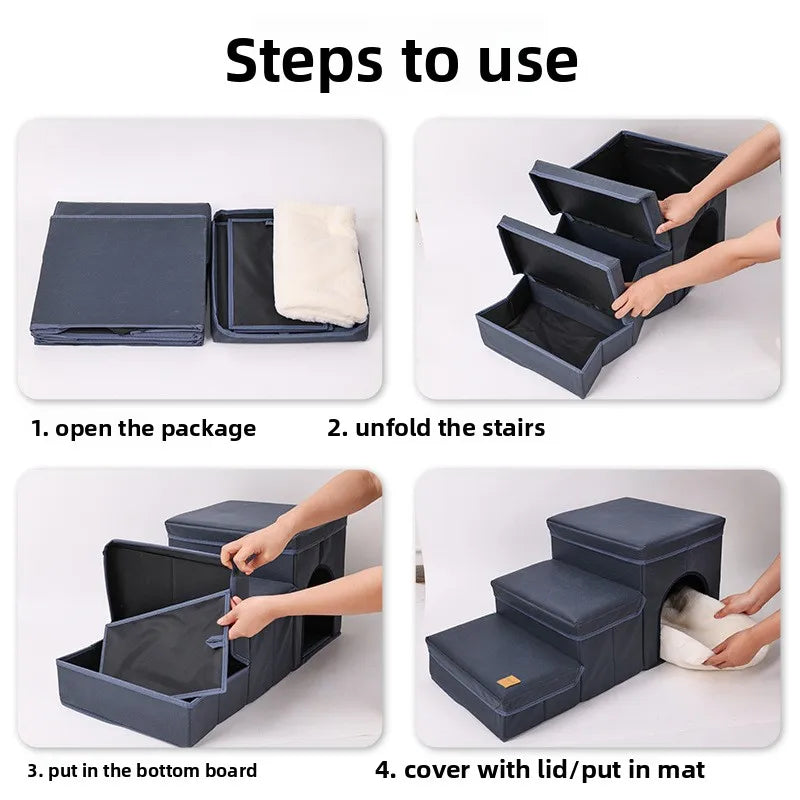 Steps to use

1. open the package

2. unfold the stairs

3. put in the bottom board

4. cover with lid/put in mat